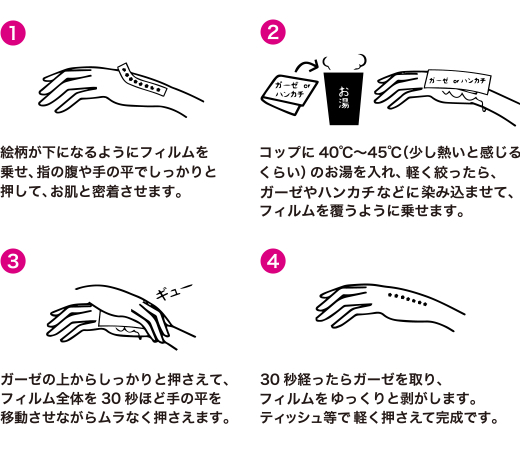 1

絵柄が下になるようにフィルムを乗せ、指の腹や手の平でしっかりと押して、お肌と密着させます。

2

ガーゼ or ハンカチ

お湯

ガーゼ or ハンカチ

コップに 40℃〜45℃(少し熱いと感じるくらい) のお湯を入れ、軽く絞ったら、ガーゼやハンカチなどに染み込ませて、フィルムを覆うように乗せます。

3

ギュー

ガーゼの上からしっかりと押さえて、フィルム全体を 30 秒ほど手の平を移動させながらムラなく押さえます。

4

30 秒経ったらガーゼを取り、フィルムをゆっくりと剥がします。ティッシュ等で軽く押さえて完成です。